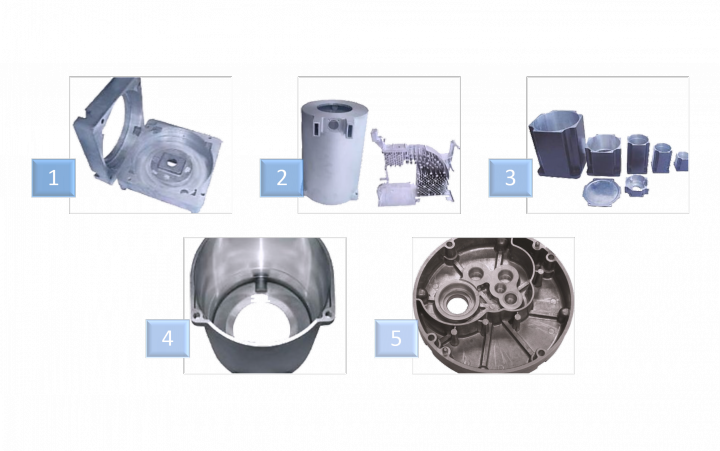 1

2

3

4

5